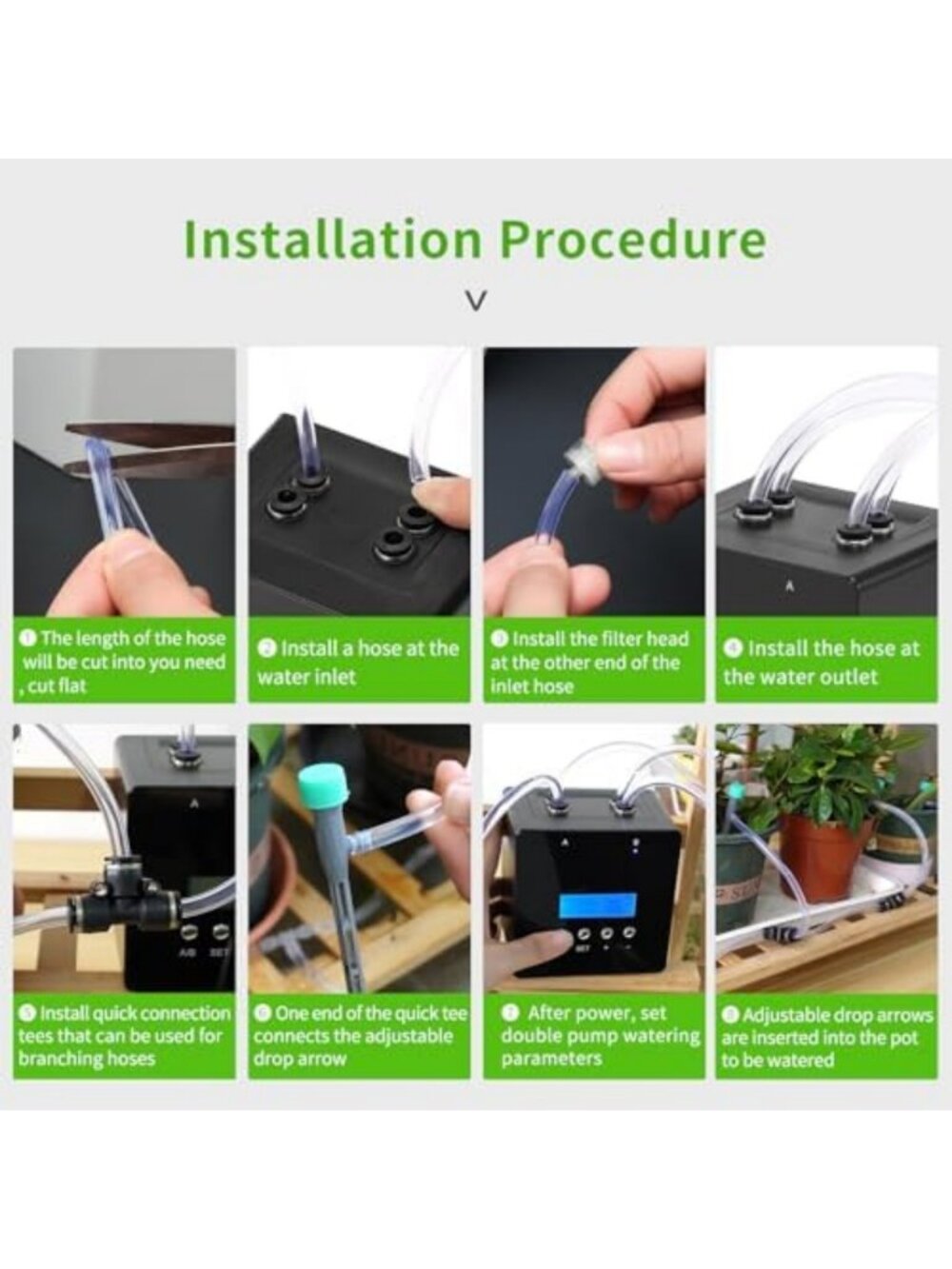 Installation Procedure

V

❶ The length of the hose will be cut into you need , cut flat

❷ Install a hose at the water inlet

❸ Install the filter head at the other end of the inlet hose

❹ Install the hose at the water outlet

❺ Install quick connection tees that can be used for branching hoses

❻ One end of the quick tee connects the adjustable drop arrow

❼ After power, set double pump watering parameters

❽ Adjustable drop arrows are inserted into the pot to be watered